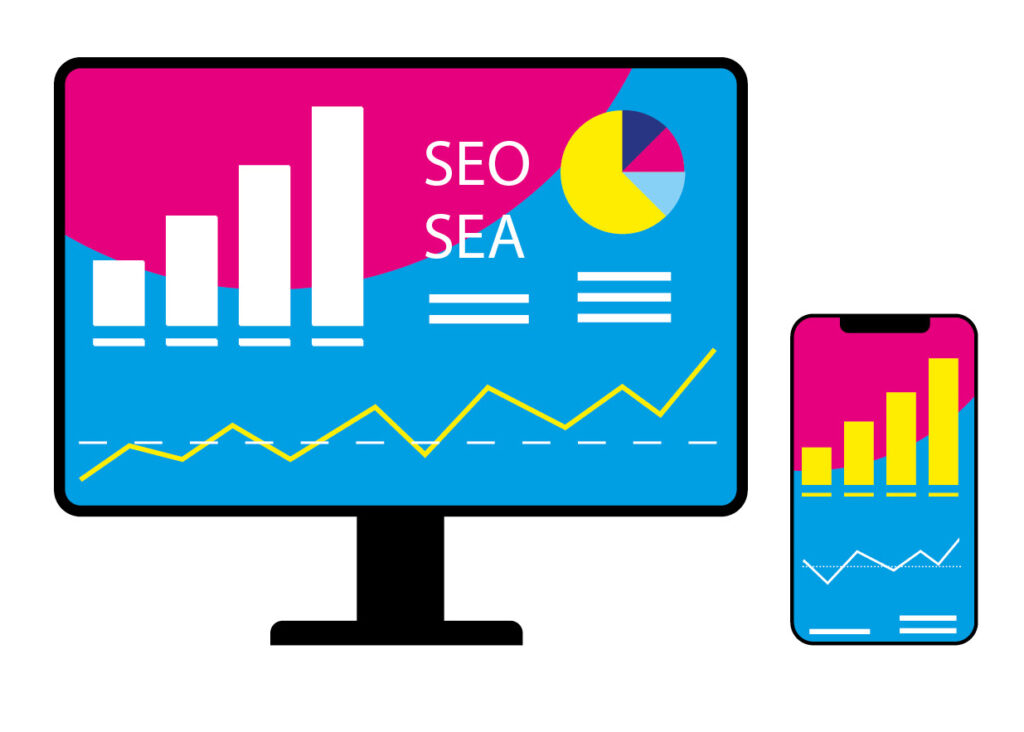 SEO
SEA