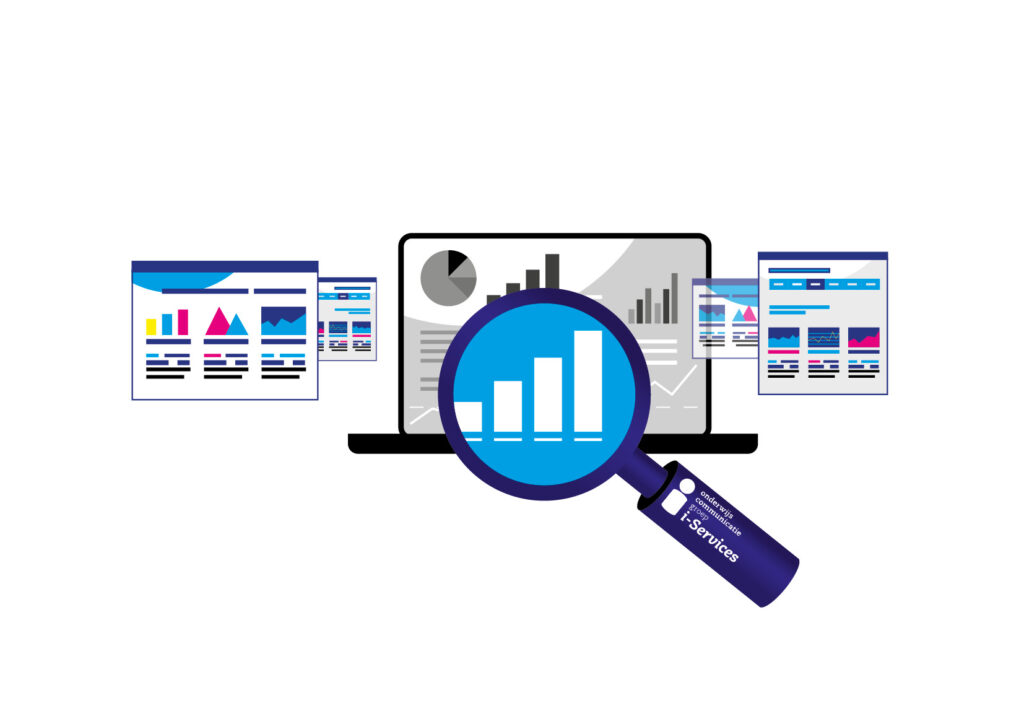 onderwijs
communicatie
groep
i-Services